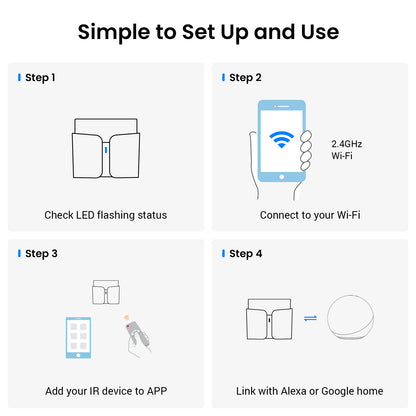 Simple to Set Up and Use

Step 1

Check LED flashing status

Step 2

2.4GHz
Wi-Fi

Connect to your Wi-Fi

Step 3

Add your IR device to APP

Step 4

Link with Alexa or Google home