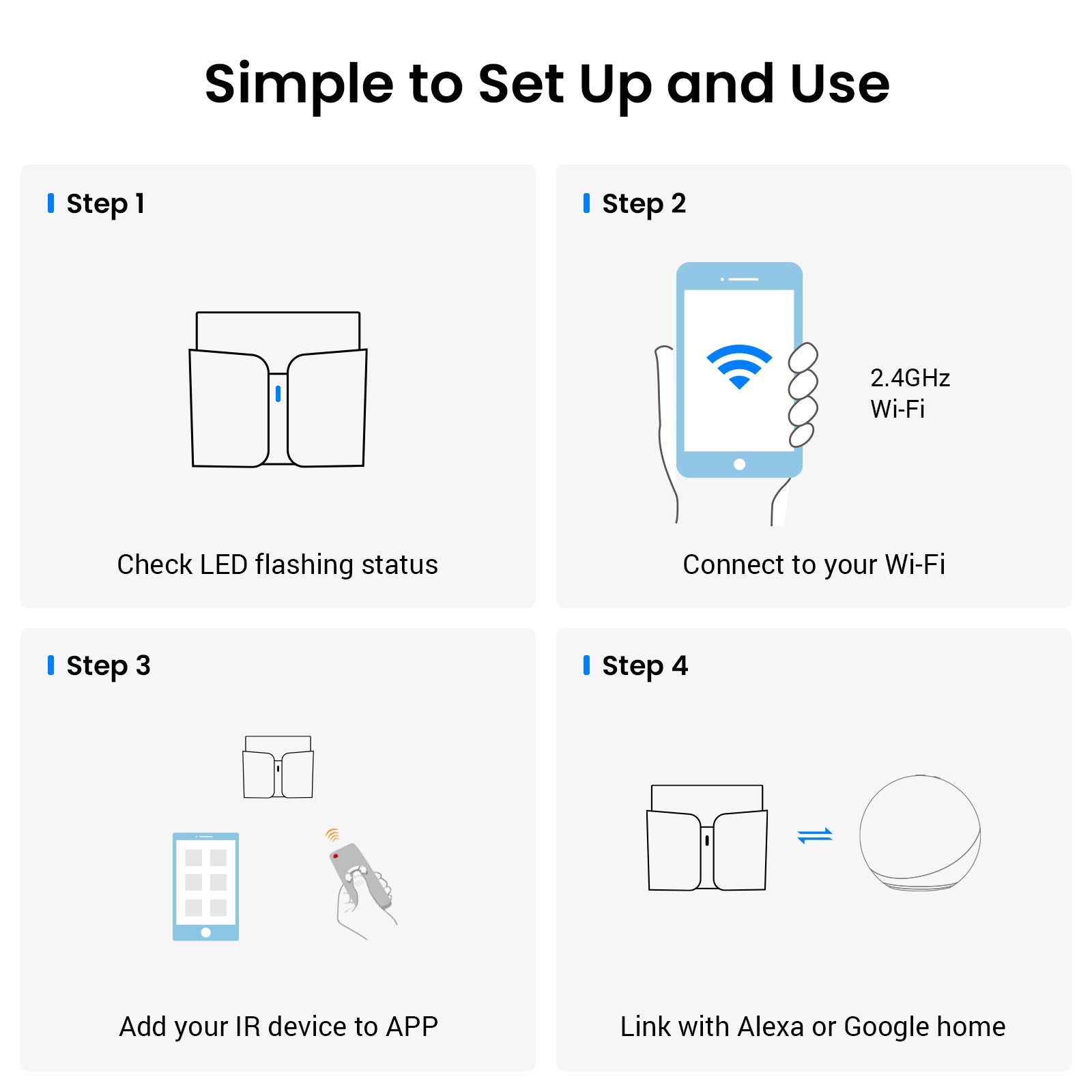 Simple to Set Up and Use

Step 1

Check LED flashing status

Step 2

2.4GHz
Wi-Fi

Connect to your Wi-Fi

Step 3

Add your IR device to APP

Step 4

Link with Alexa or Google home