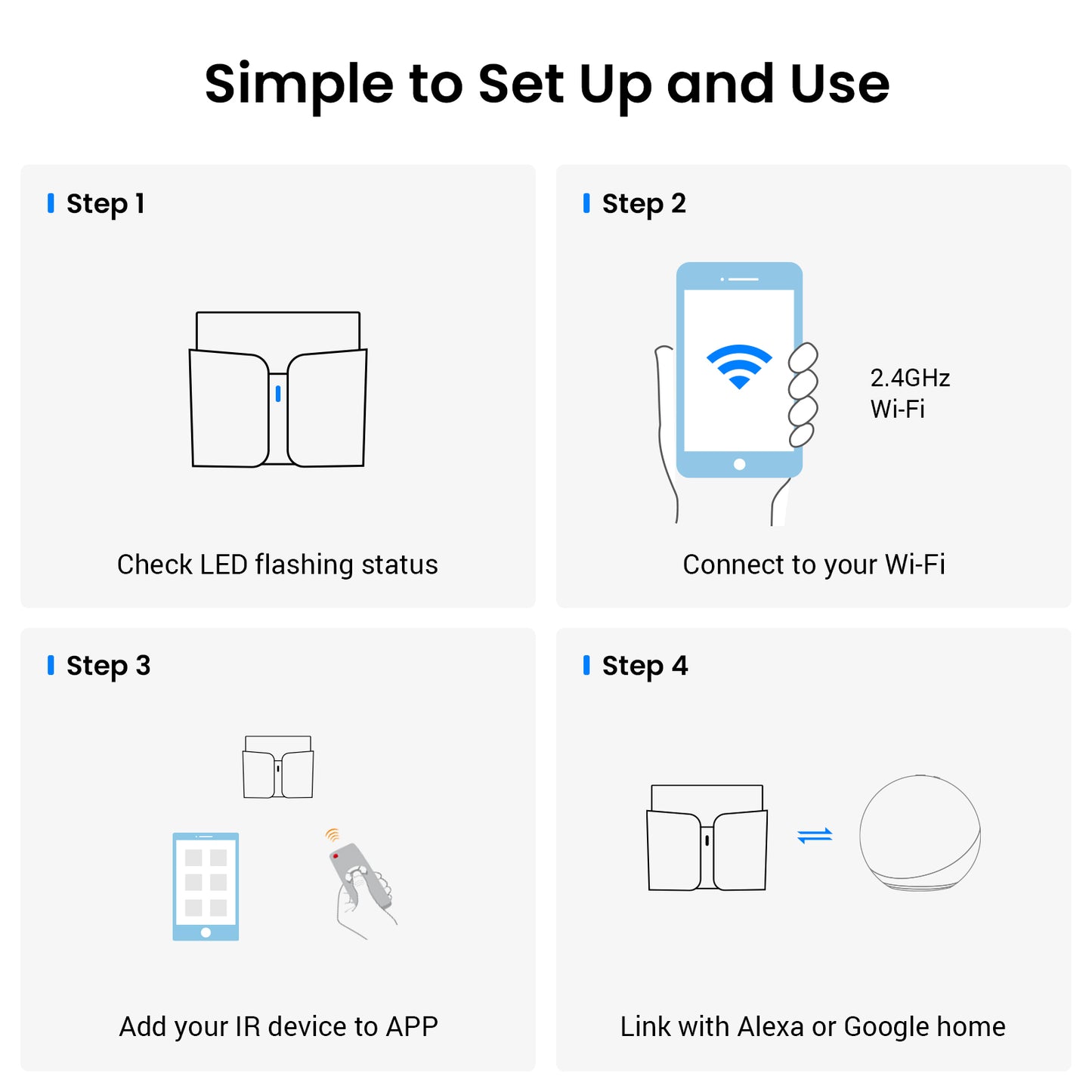 Simple to Set Up and Use

Step 1

Check LED flashing status

Step 2

2.4GHz
Wi-Fi

Connect to your Wi-Fi

Step 3

Add your IR device to APP

Step 4

Link with Alexa or Google home